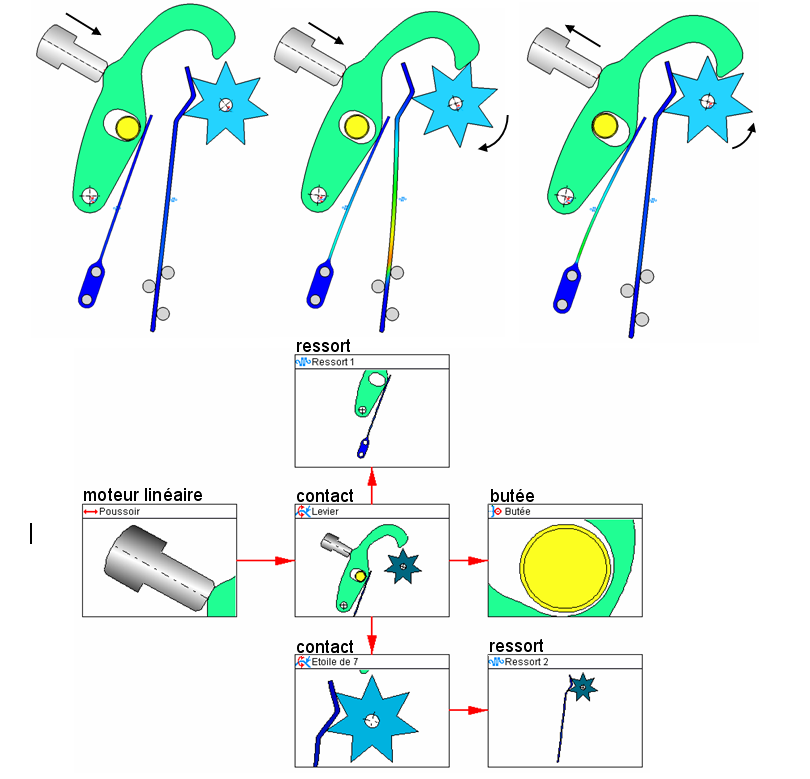 ressort
Ressort 1

moteur linéaire
Poussoir

contact
Levier

butée
Butée

contact
Etoile de 7

ressort
Ressort 2